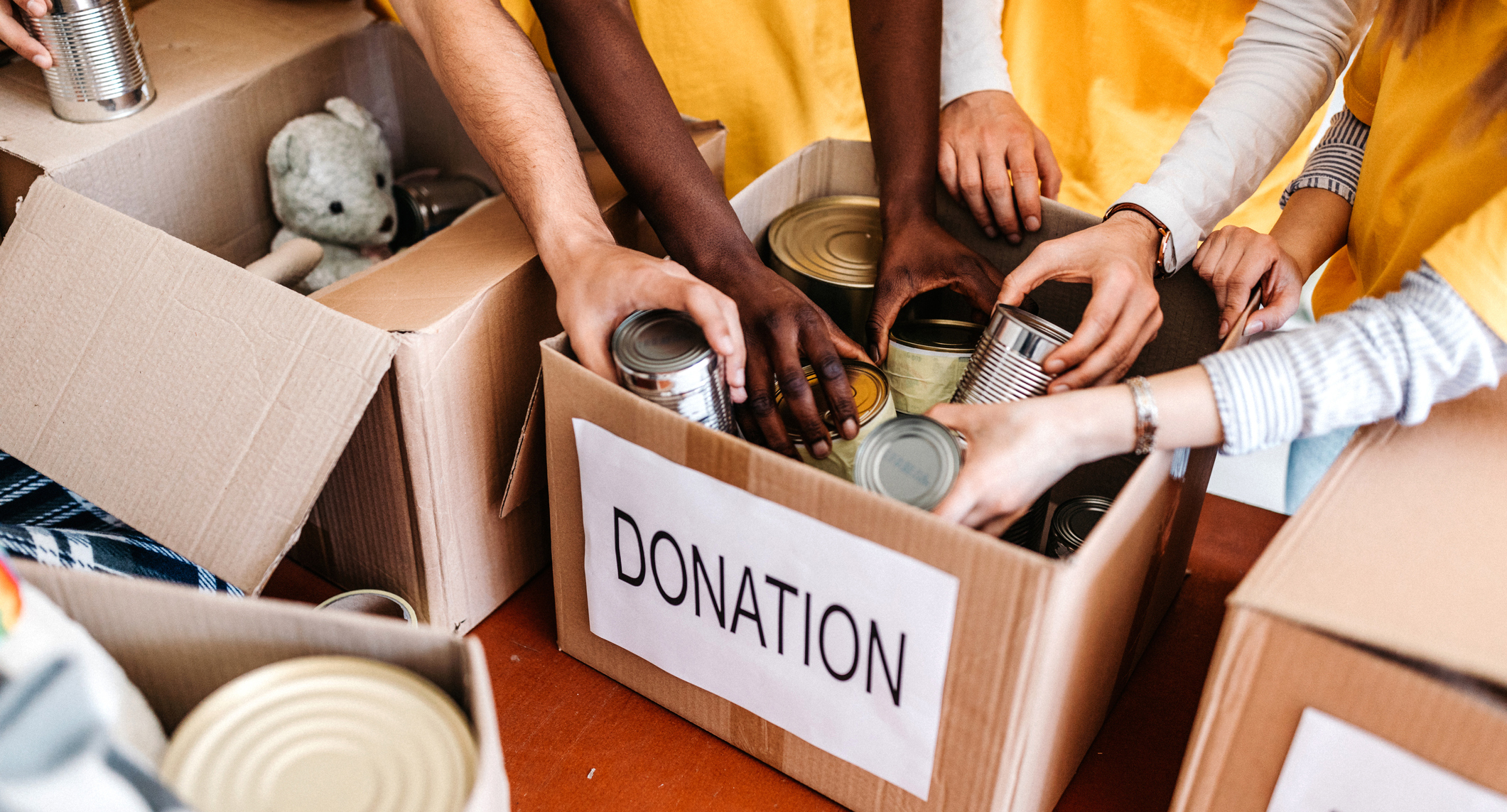 DONATION